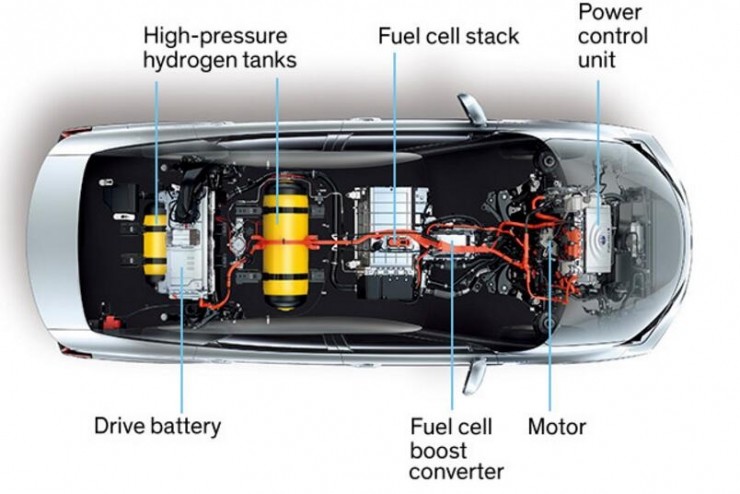 High-pressure hydrogen tanks

Fuel cell stack

Power control unit

Drive battery

Fuel cell boost converter

Motor